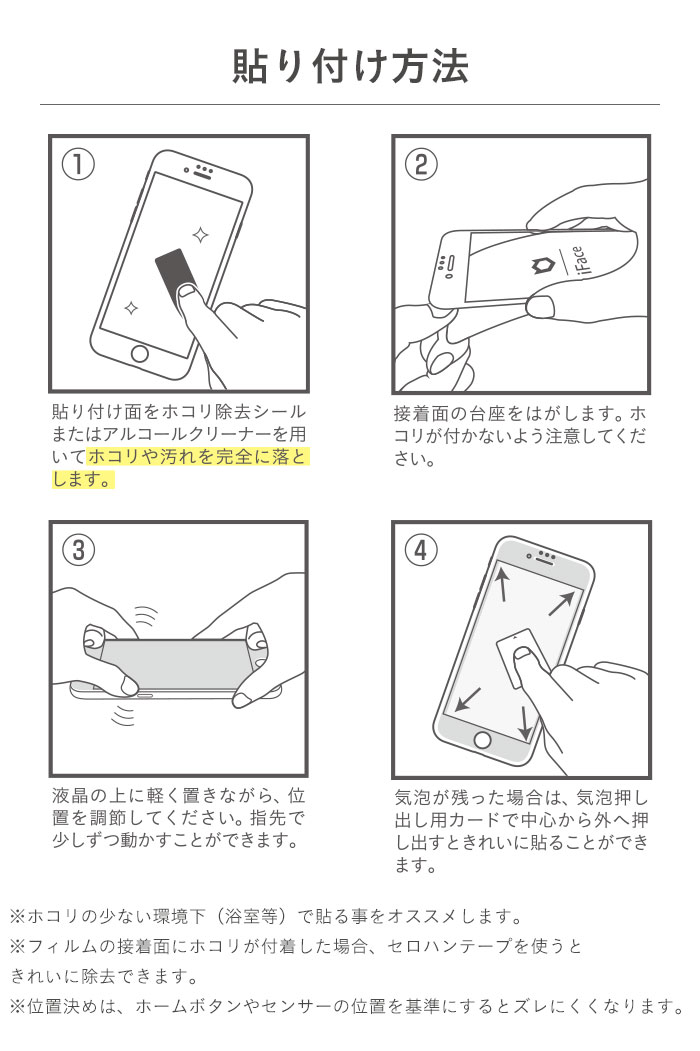 貼り付け方法

①

貼り付け面をホコリ除去シールまたはアルコールクリーナーを用いてホコリや汚れを完全に落とします。

②

iFace

接着面の台座をはがします。ホコリが付かないよう注意してください。

③

液晶の上に軽く置きながら、位置を調節してください。指先で少しずつ動かすことができます。

④

気泡が残った場合は、気泡押し出し用カードで中心から外へ押し出すときれいに貼ることができます。

※ホコリの少ない環境下（浴室等）で貼る事をオススメします。
※フィルムの接着面にホコリが付着した場合、セロハンテープを使うときれいに除去できます。
※位置決めは、ホームボタンやセンサーの位置を基準にするとズレにくくなります。